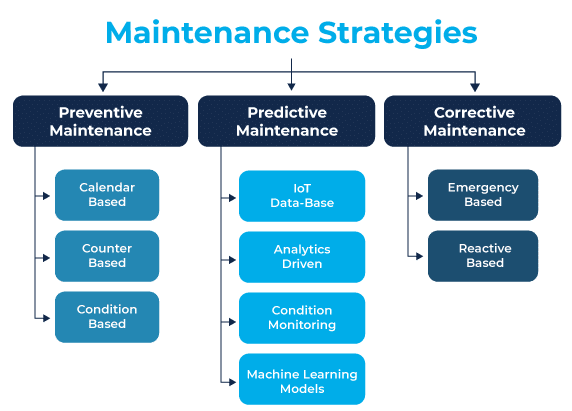 Maintenance Strategies

Preventive Maintenance

Calendar Based

Counter Based

Condition Based

Predictive Maintenance

IoT Data-Base

Analytics Driven

Condition Monitoring

Machine Learning Models

Corrective Maintenance

Emergency Based

Reactive Based